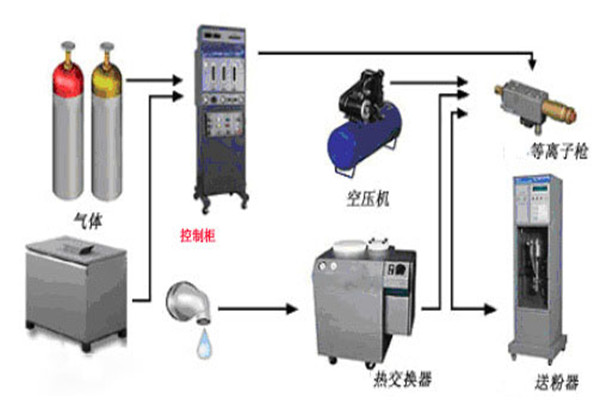 气体

控制柜

空压机

等离子枪

热交换器

送粉器